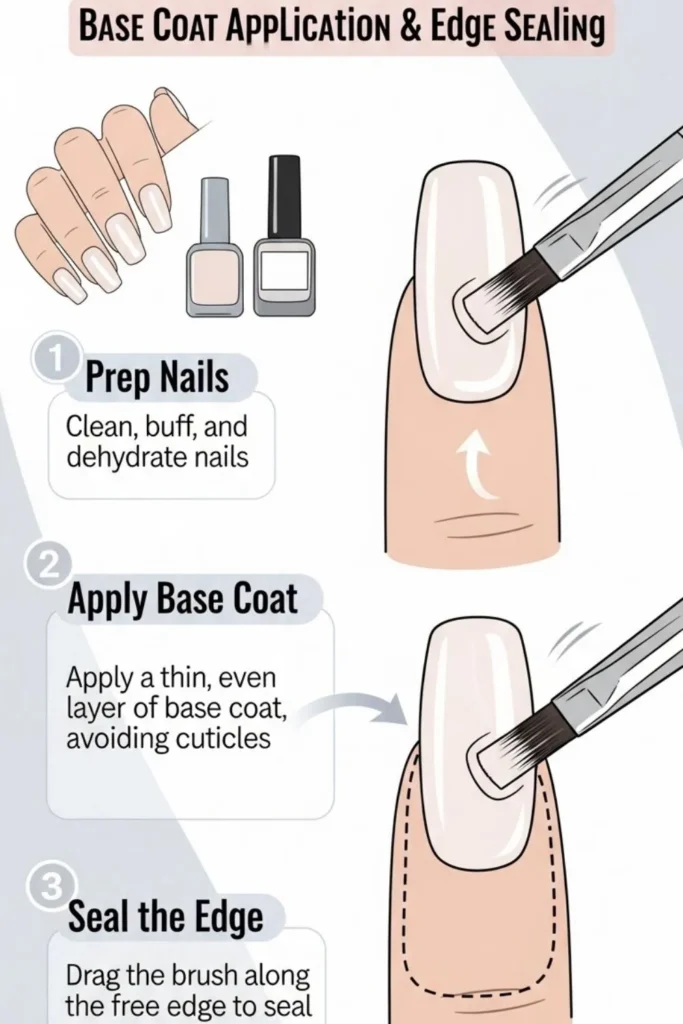 BASE COAT APPLICATION & EDGE SEALING

1 Prep Nails

Clean, buff, and dehydrate nails

2 Apply Base Coat

Apply a thin, even layer of base coat, avoiding cuticles

3 Seal the Edge

Drag the brush along the free edge to seal